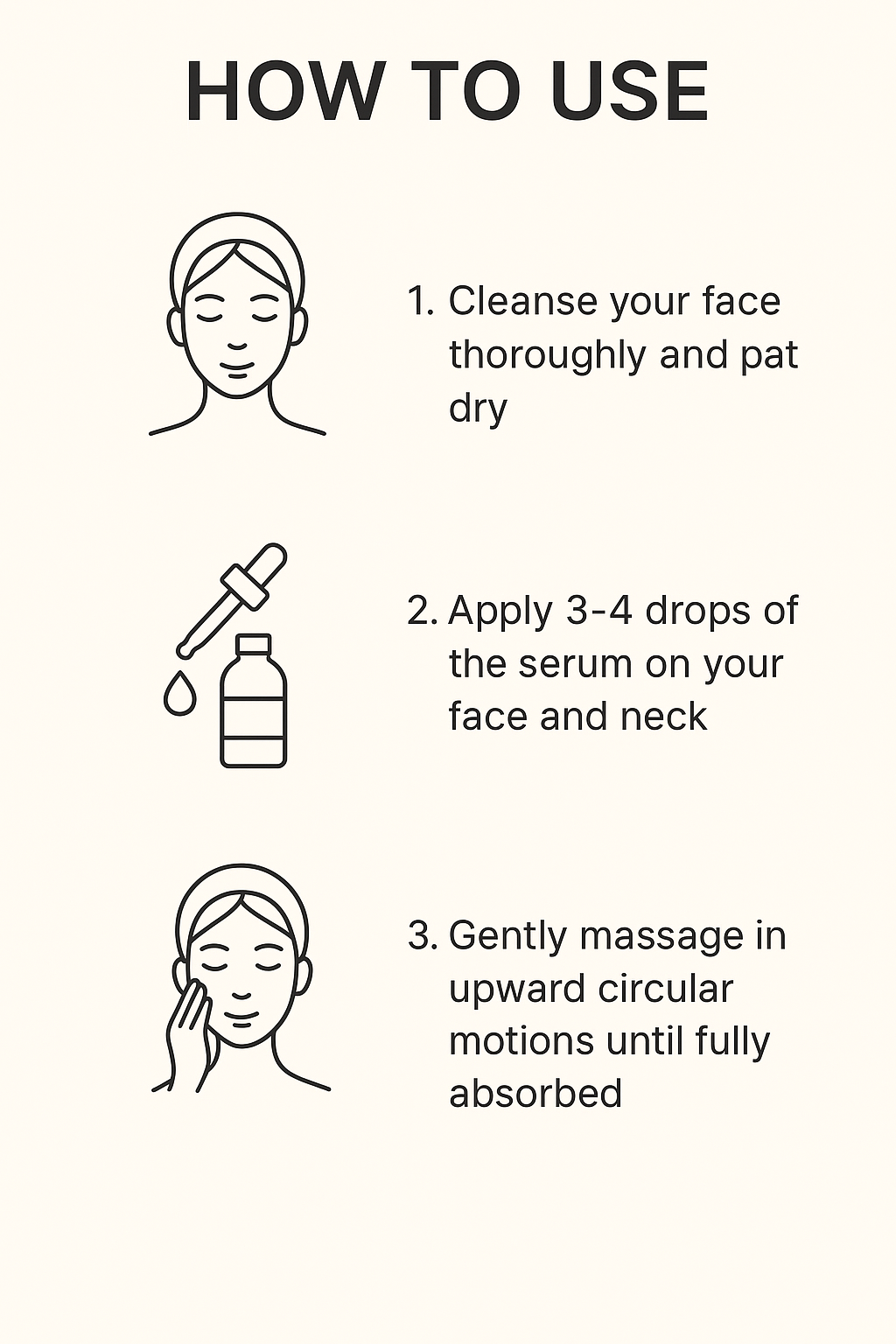 HOW TO USE

1. Cleanse your face thoroughly and pat dry

2. Apply 3-4 drops of the serum on your face and neck

3. Gently massage in upward circular motions until fully absorbed